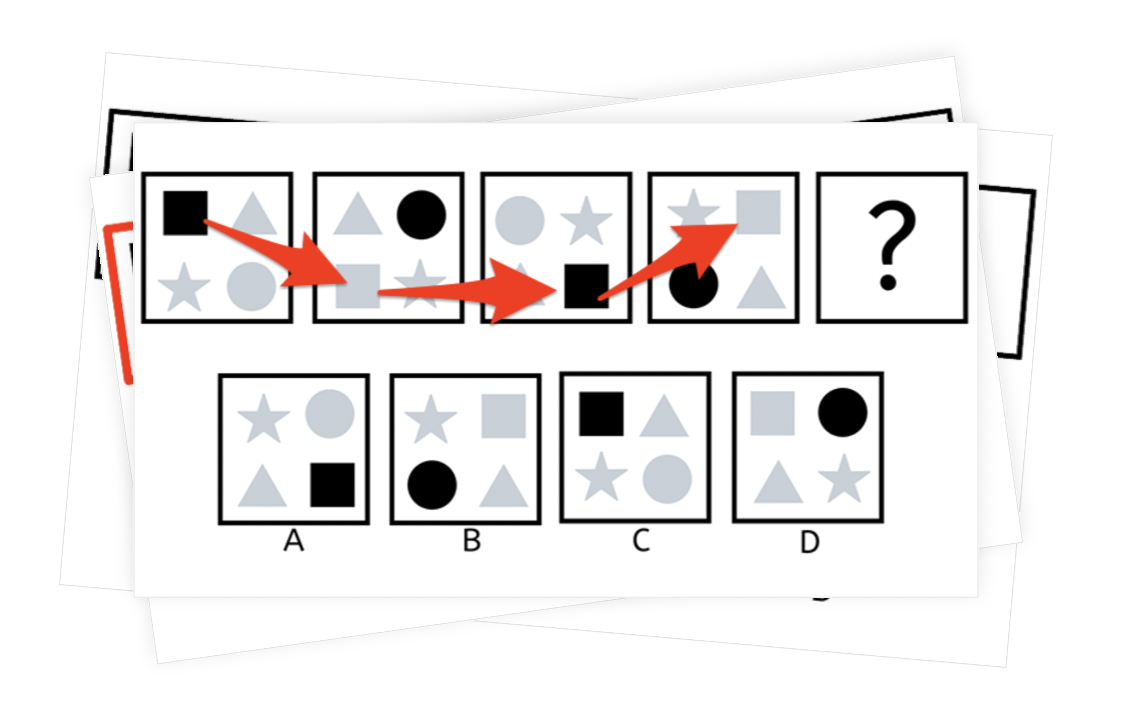 ?

A

B

C

D